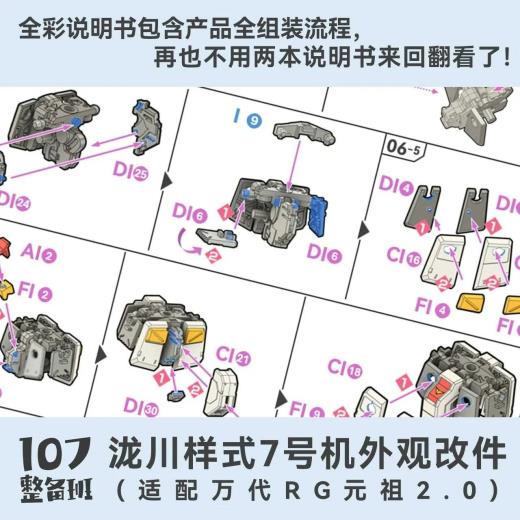 全彩说明书包含产品全组装流程，
再也不用两本说明书来回翻看了！

DI 25
DI 24
I 9
DI 6
1
2
DI 6
06-5
DI 4
DI
1
1
CI 16
2
2
FI 4
FI
AI 2
FI 2
CI 21
1
2
DI 30
CI 18
1
FI 9

107
整备班
泷川样式7号机外观改件
（适配万代RG元祖2.0）